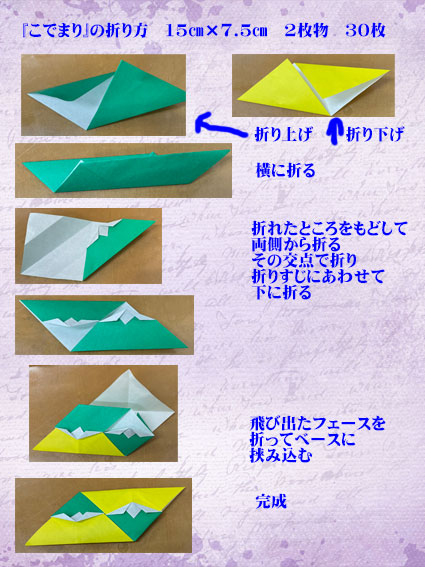 『こでまり』の折り方　15㎝×7.5㎝　2枚物　30枚

折り上げ　折り下げ

横に折る

折れたところをもどして
両側から折る
その交点で折り
折りすじにあわせて
下に折る

飛び出たフェースを
折ってベースに
挟み込む

完成